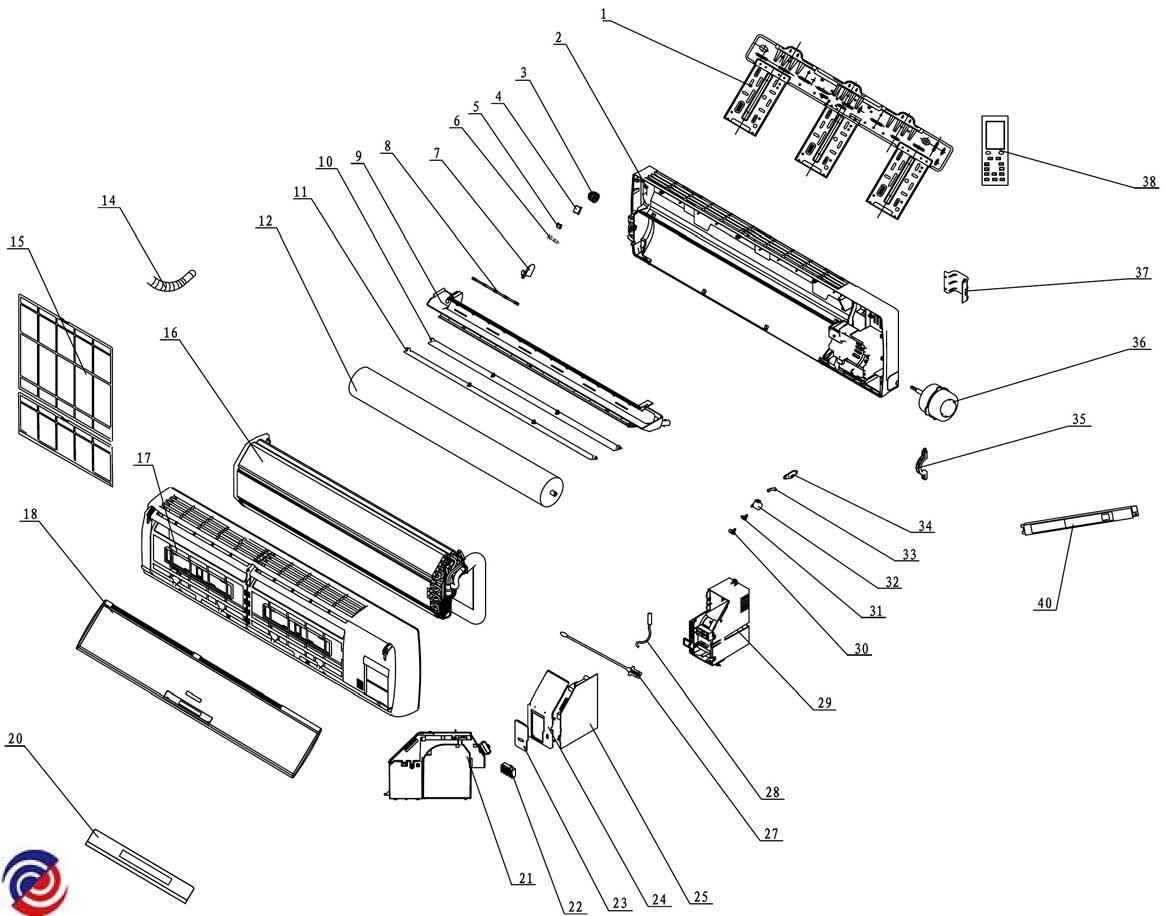 1
2
3
4
5
6
7
8
9
10
11
12
14
15
16
17
18
20
21
22
23
24
25
27
28
29
30
31
32
33
34
35
36
37
38
40